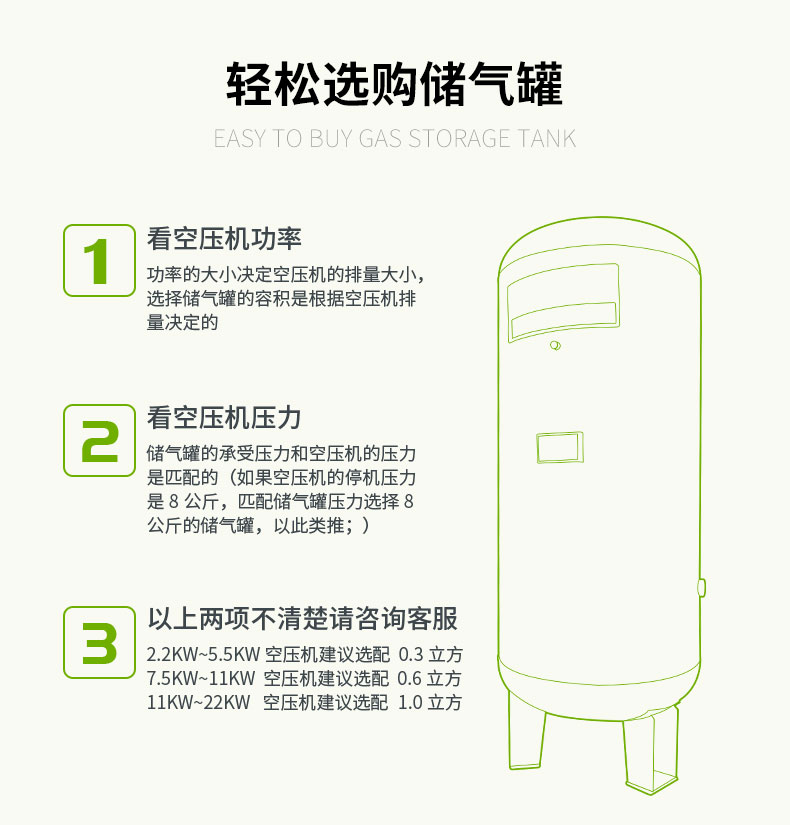 轻松选购储气罐

EASY TO BUY GAS STORAGE TANK

1

看空压机功率

功率的大小决定空压机的排量大小，选择储气罐的容积是根据空压机排量决定的

2

看空压机压力

储气罐的承受压力和空压机的压力是匹配的（如果空压机的停机压力是 8 公斤，匹配储气罐压力选择 8 公斤的储气罐，以此类推；）

3

以上两项不清楚请咨询客服

2.2KW~5.5KW 空压机建议选配 0.3 立方
7.5KW~11KW 空压机建议选配 0.6 立方
11KW~22KW 空压机建议选配 1.0 立方